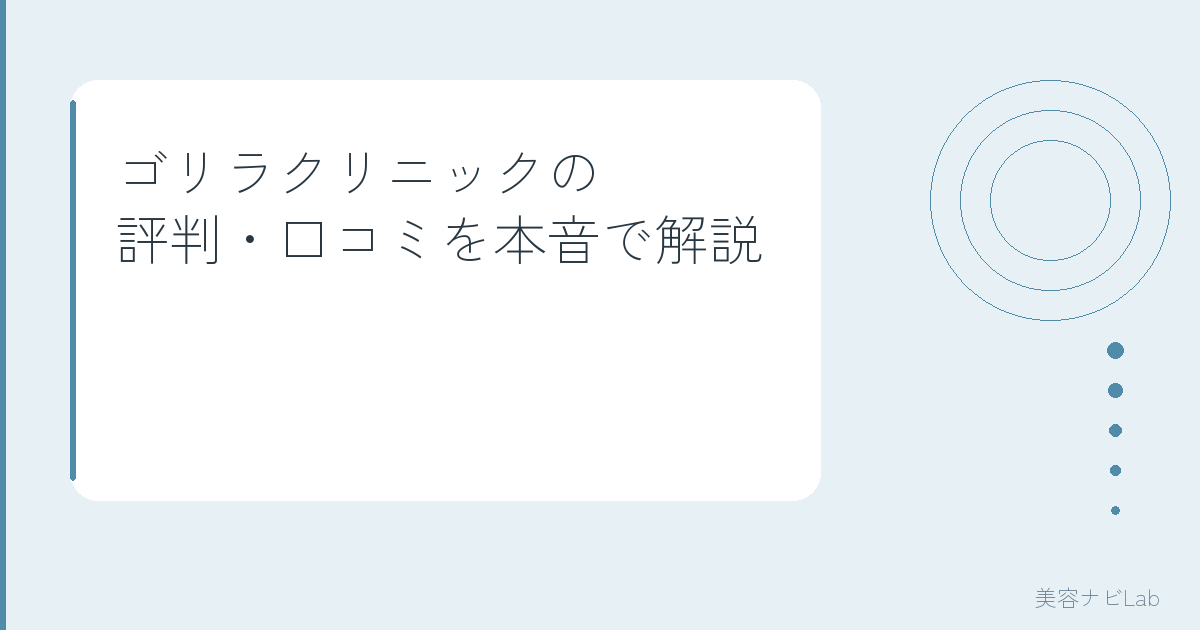 ゴリラクリニックの
評判・口コミを本音で解説

美容ナビLab