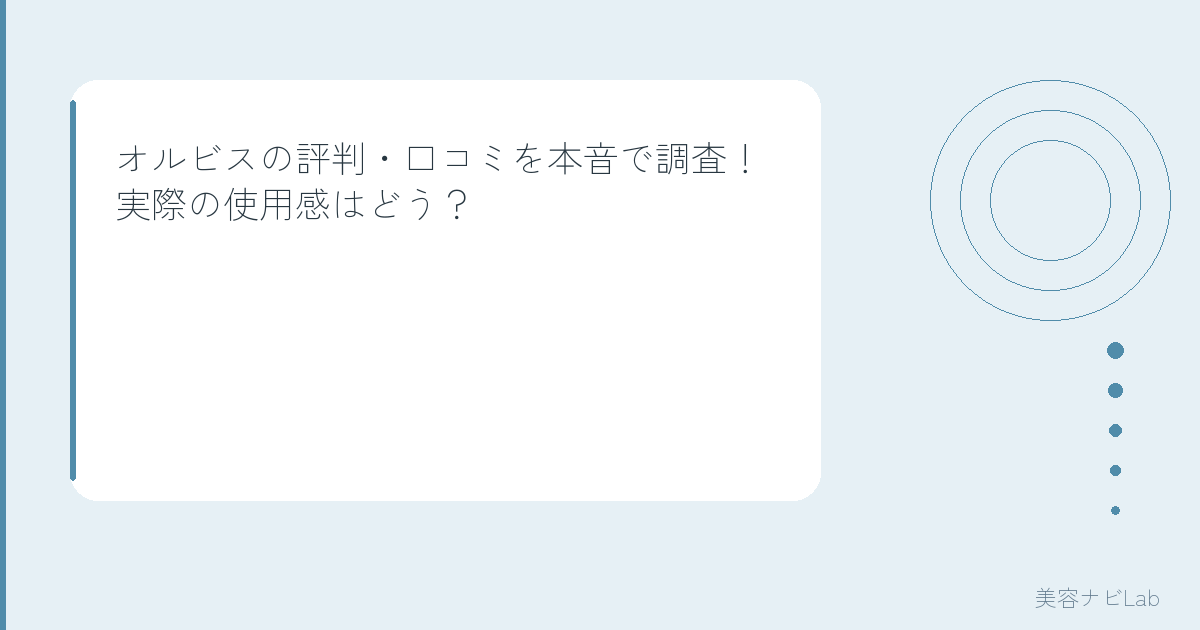 オルビスの評判・口コミを本音で調査！
実際の使用感はどう？

美容ナビLab